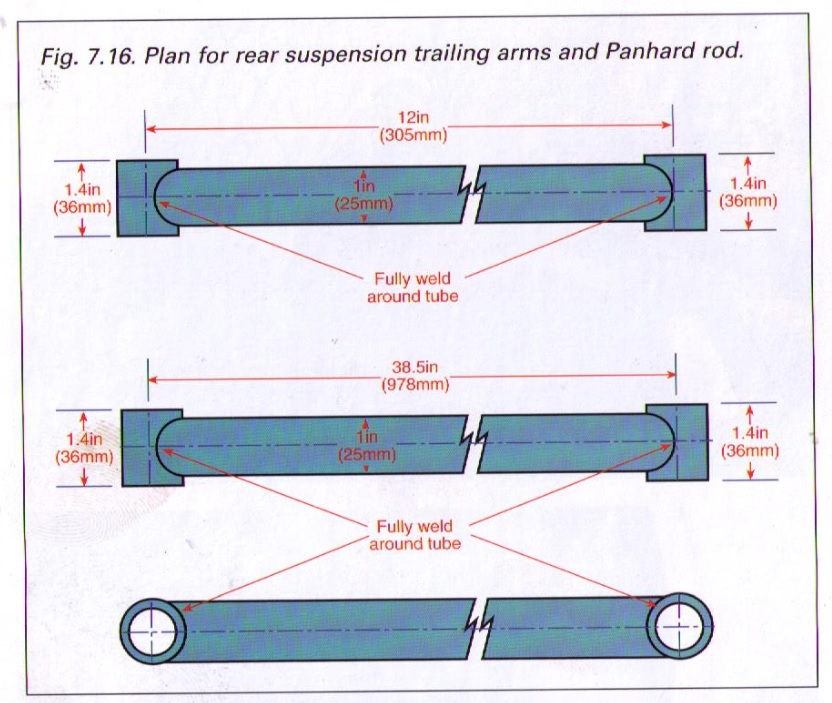 Fig. 7.16. Plan for rear suspension trailing arms and Panhard rod.

12in
(305mm)

1.4in
(36mm)

1in
(25mm)

1.4in
(36mm)

Fully weld
around tube

38.5in
(978mm)

1.4in
(36mm)

1in
(25mm)

1.4in
(36mm)

Fully weld
around tube